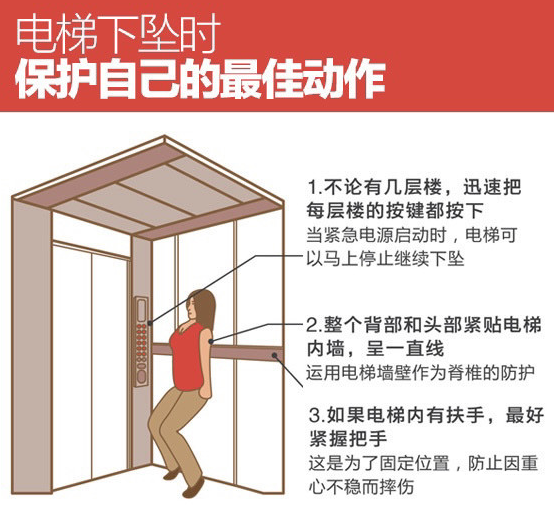 电梯下坠时
保护自己的最佳动作

1.不论有几层楼，迅速把每层楼的按键都按下
当紧急电源启动时，电梯可以马上停止继续下坠

2.整个背部和头部紧贴电梯内墙，呈一直线
运用电梯墙壁作为脊椎的防护

3.如果电梯内有扶手，最好紧握把手
这是为了固定位置，防止因重心不稳而摔伤